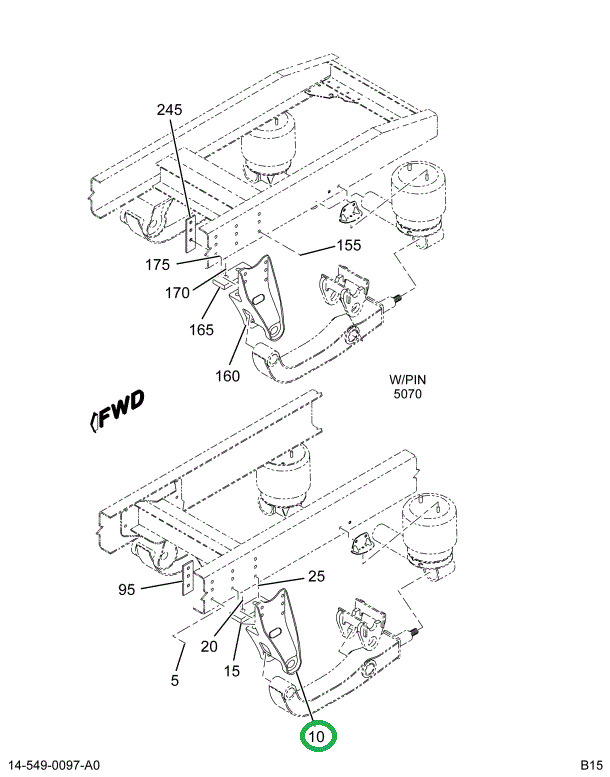 245
155
175
170
165
160
W/PIN
5070
FWD
95
25
20
15
5
10
14-549-0097-A0
B15