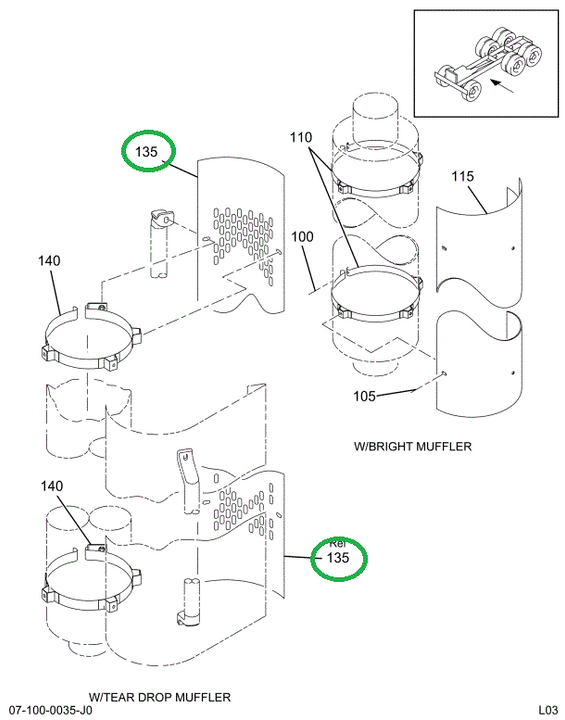 135

110

115

100

140

105

W/BRIGHT MUFFLER

140

Ref
135

W/TEAR DROP MUFFLER

07-100-0035-J0

L03