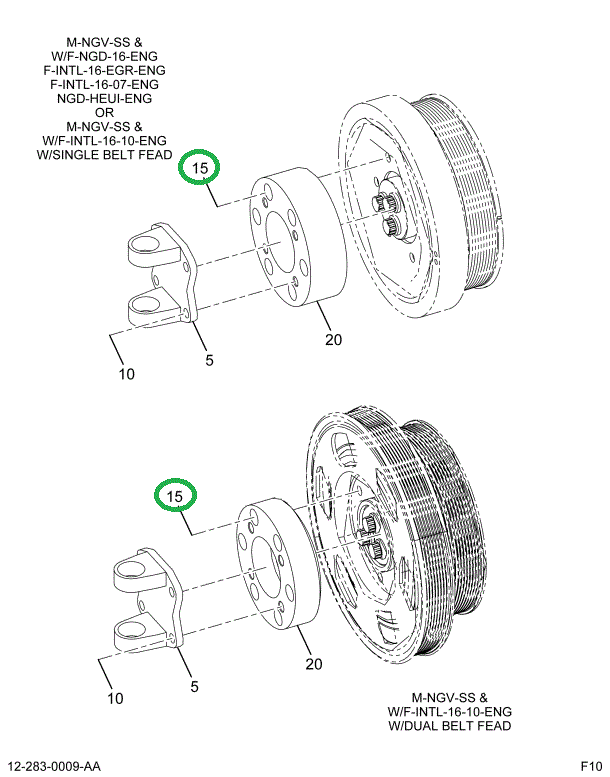 M-NGV-SS &
W/F-NGD-16-ENG
F-INTL-16-EGR-ENG
F-INTL-16-07-ENG
NGD-HEUI-ENG
OR
M-NGV-SS &
W/F-INTL-16-10-ENG
W/SINGLE BELT FEAD

15

20

5

10

15

20

5

10

M-NGV-SS &
W/F-INTL-16-10-ENG
W/DUAL BELT FEAD

12-283-0009-AA

F10