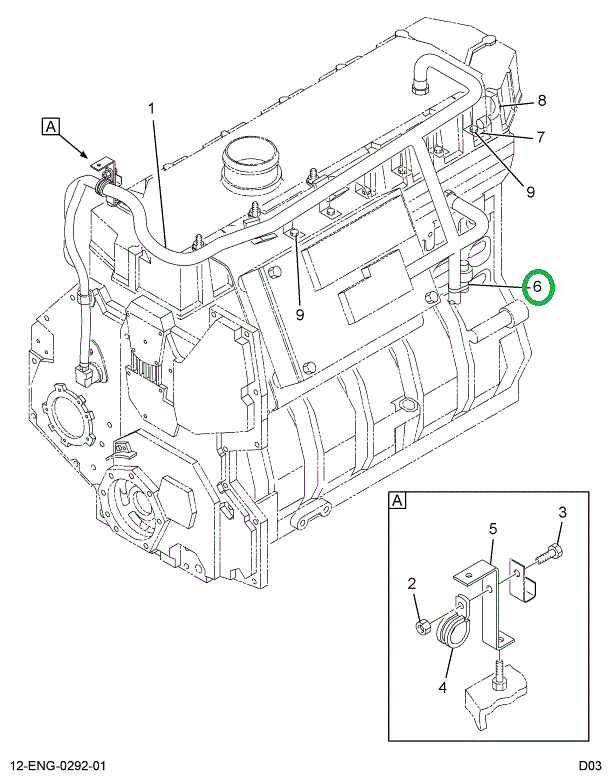 A
1
8
7
9
9
6
A
3
5
2
4
12-ENG-0292-01
D03