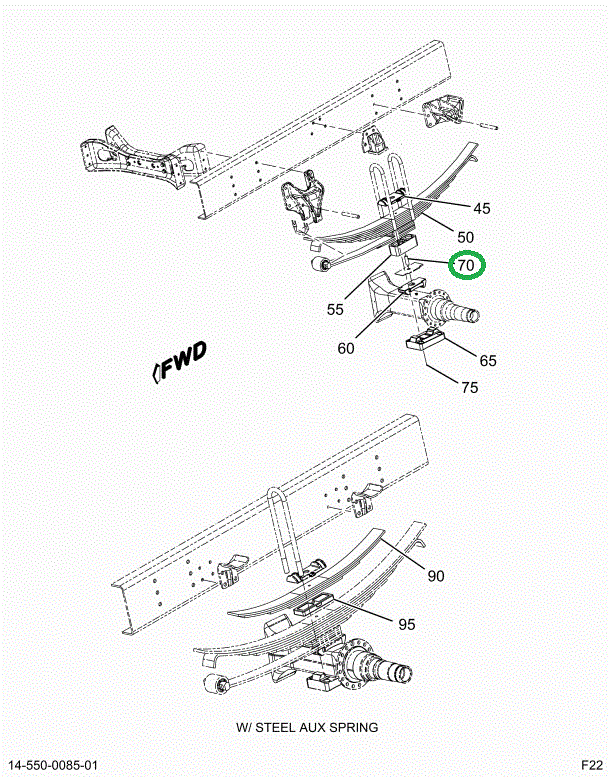 45

50

70

55

60

65

75

FWD

90

95

W/ STEEL AUX SPRING

14-550-0085-01

F22