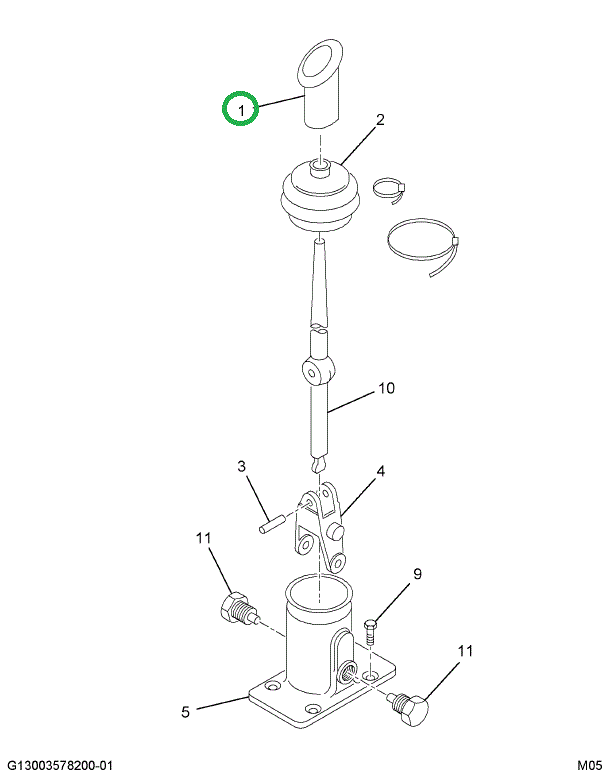 1
2
10
3
4
11
9
11
5
G13003578200-01
M05