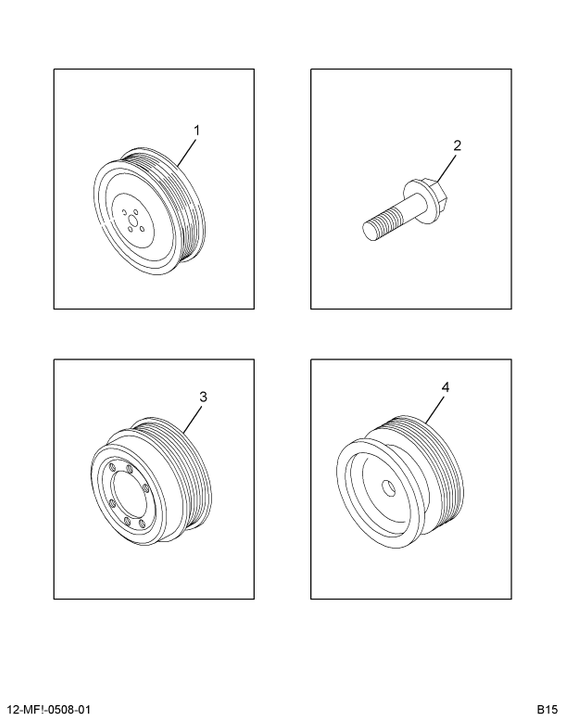 1

2

3

4

12-MF!-0508-01

B15