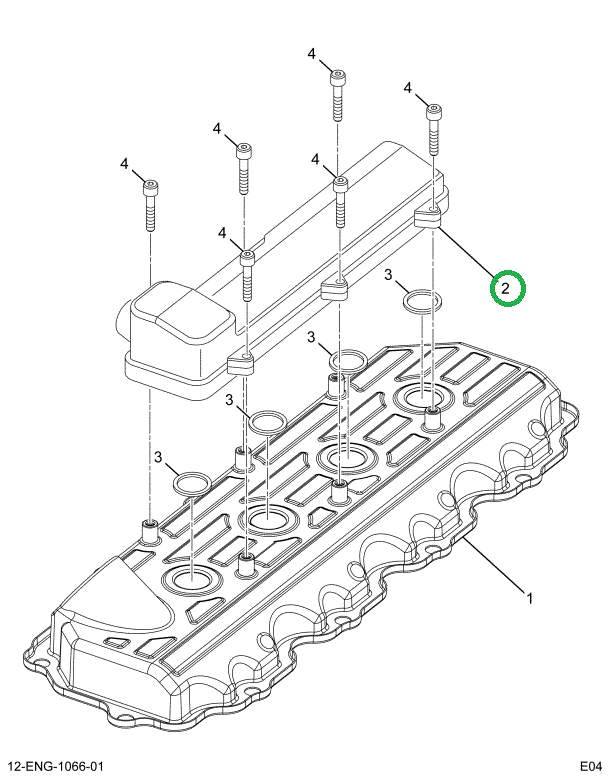 4
4
4
4
4
4
2
3
3
3
3
1
12-ENG-1066-01
E04