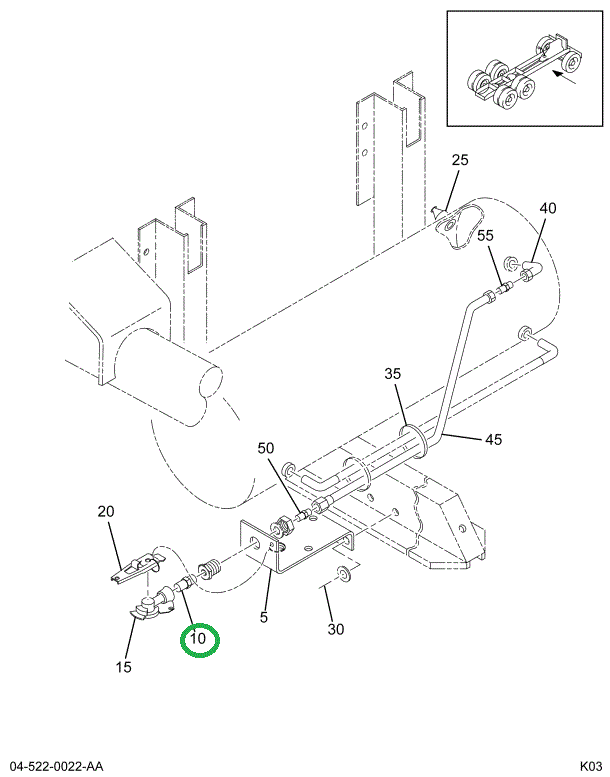 25
40
55
35
45
50
20
5
30
10
15
04-522-0022-AA
K03