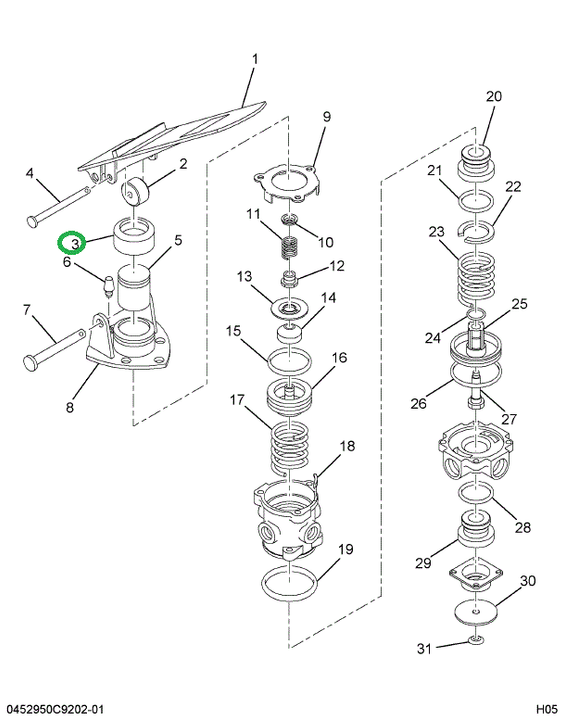 1
2
3
4
5
6
7
8
9
10
11
12
13
14
15
16
17
18
19
20
21
22
23
24
25
26
27
28
29
30
31
0452950C9202-01
H05