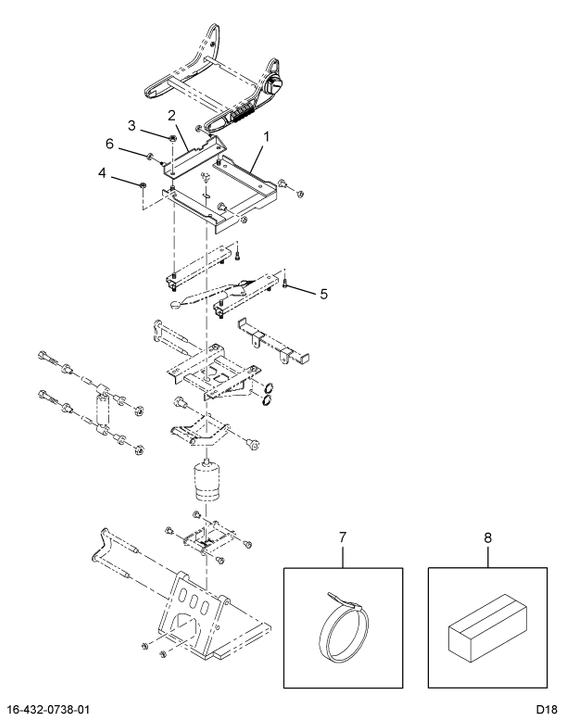 2
3
1
6
4
5
7
8
16-432-0738-01
D18