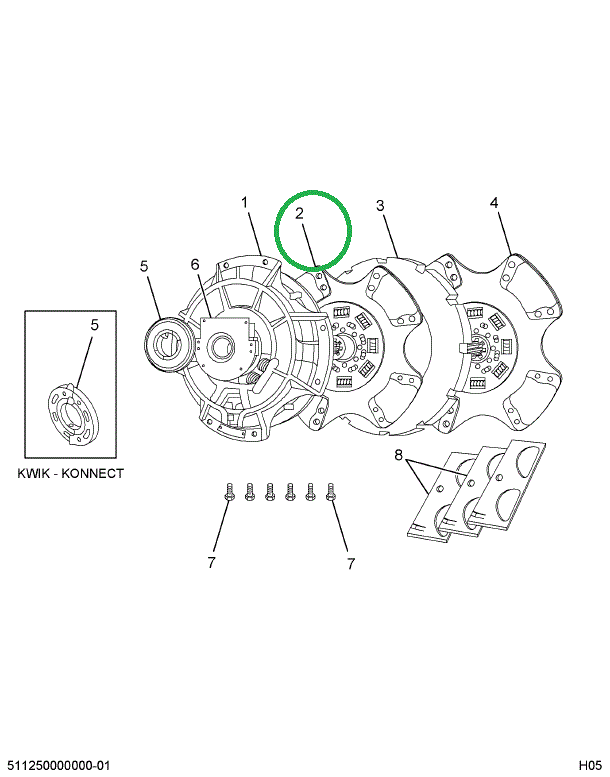 1
2
3
4
5
6
5
KWIK - KONNECT
8
7
7
511250000000-01
H05