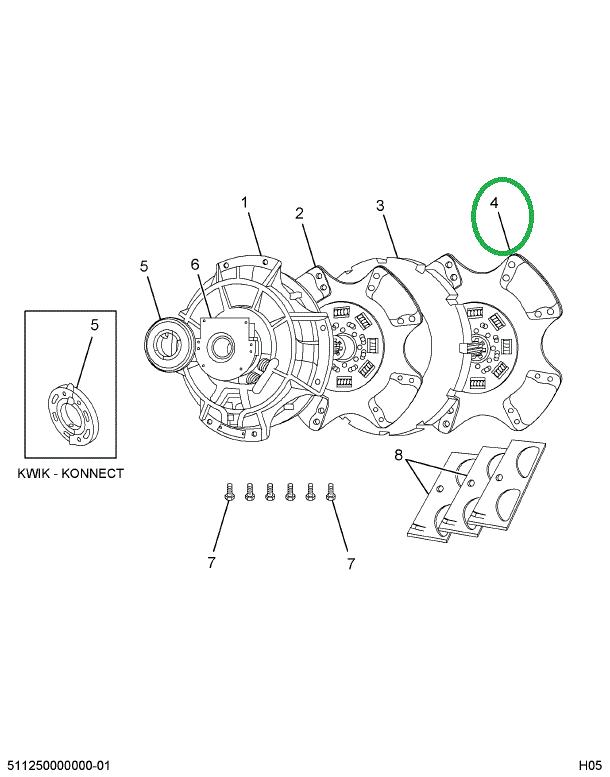 1
2
3
4
5
6
5
KWIK - KONNECT
8
7
7
511250000000-01
H05