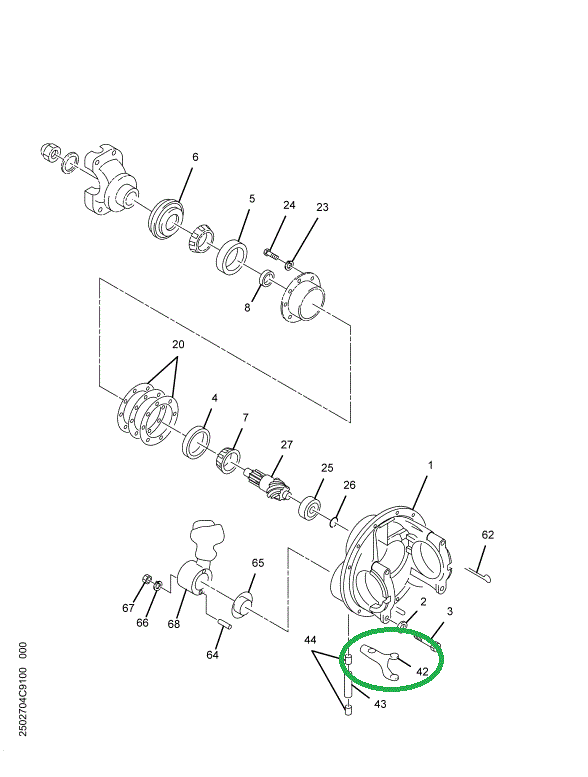 6
5
24
23
8
20
4
7
27
25
26
1
62
65
67
66
68
64
2
3
44
42
43
2502704C9100 000