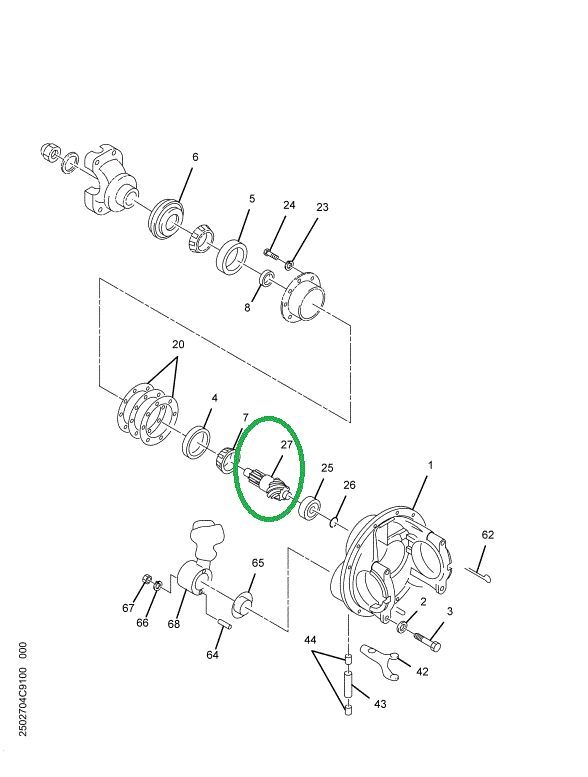 6
5
24
23
8
20
4
7
27
25
26
1
62
65
67
66
68
64
2
3
44
42
43
2502704C9100 000