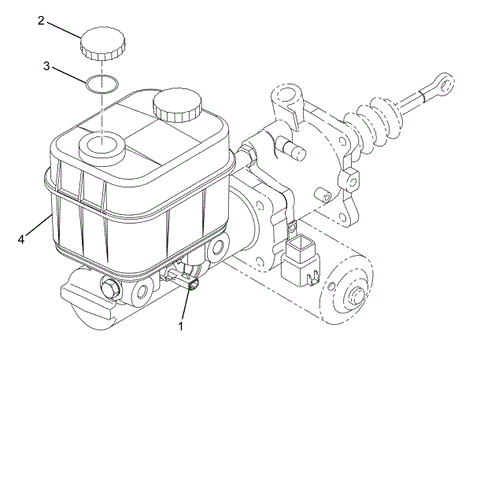 2
3
4
1