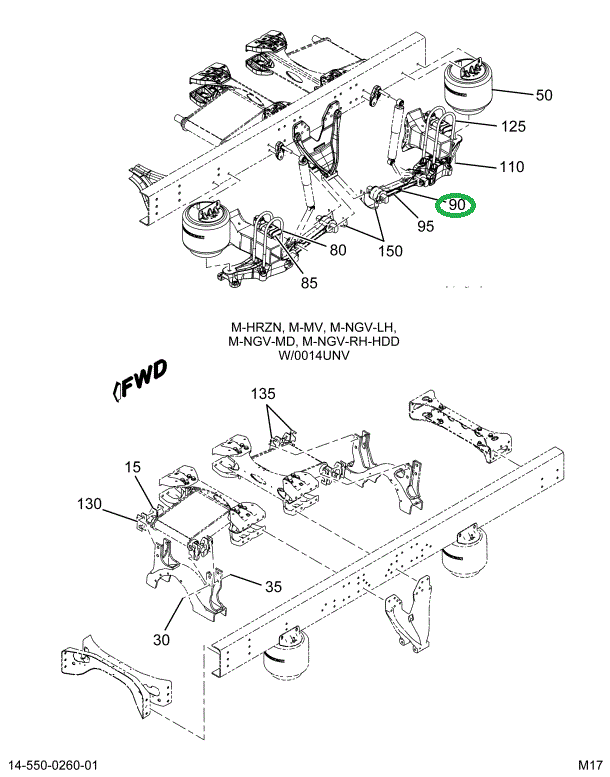 50

125

110

90

95

150

80

85

M-HRZN, M-MV, M-NGV-LH, M-NGV-MD, M-NGV-RH-HDD W/0014UNV

FWD

135

15

130

35

30

14-550-0260-01

M17