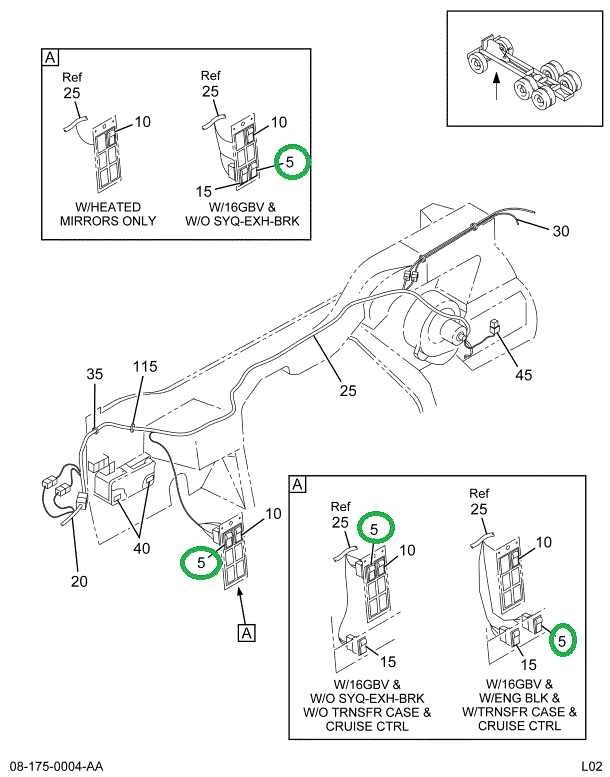 A

Ref
25

10

W/HEATED MIRRORS ONLY

Ref
25

10

5

15

W/16GBV & W/O SYQ-EXH-BRK

30

45

25

35

115

40

20

10

5

A

A

Ref
25

5

10

15

W/16GBV & W/O SYQ-EXH-BRK W/O TRNSFR CASE & CRUISE CTRL

Ref
25

10

5

15

W/16GBV & W/ENG BLK & W/TRNSFR CASE & CRUISE CTRL

08-175-0004-AA

L02