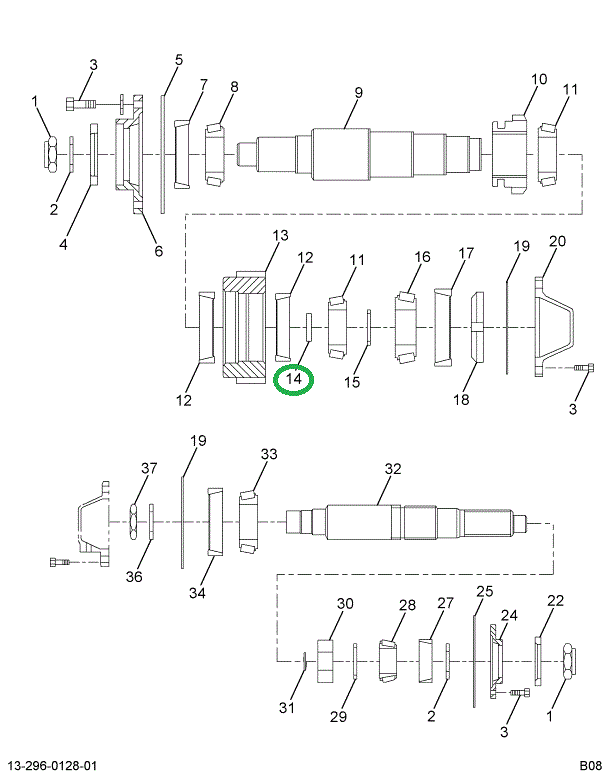 3
5
7
8
9
10
11
1
2
4
6
13
12
11
16
17
19
20
12
14
15
18
3
19
37
33
32
36
34
30
28
27
25
24
22
31
29
2
3
1
13-296-0128-01
B08