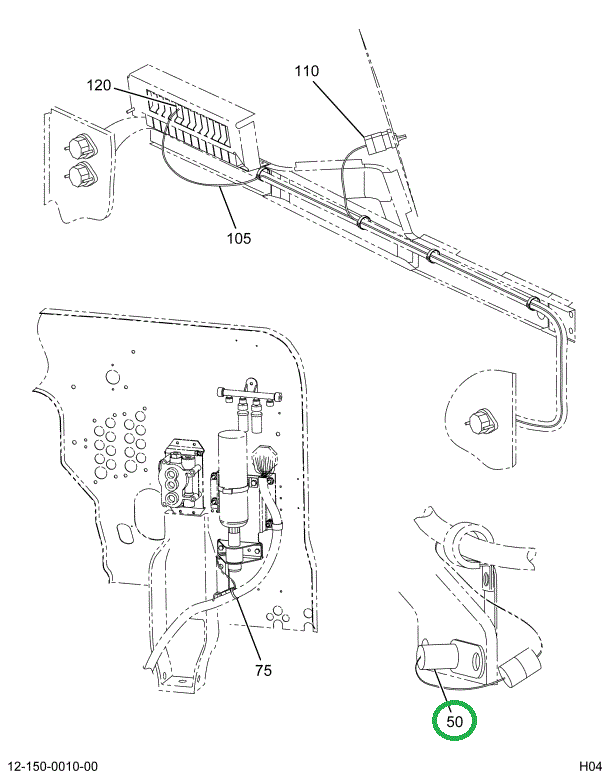 120
110
105
75
50
12-150-0010-00
H04