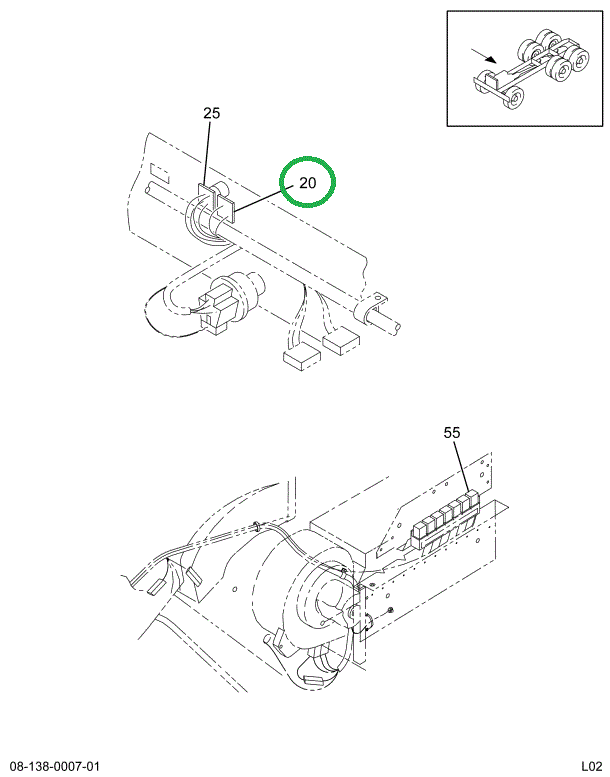 25

20

55

08-138-0007-01

L02