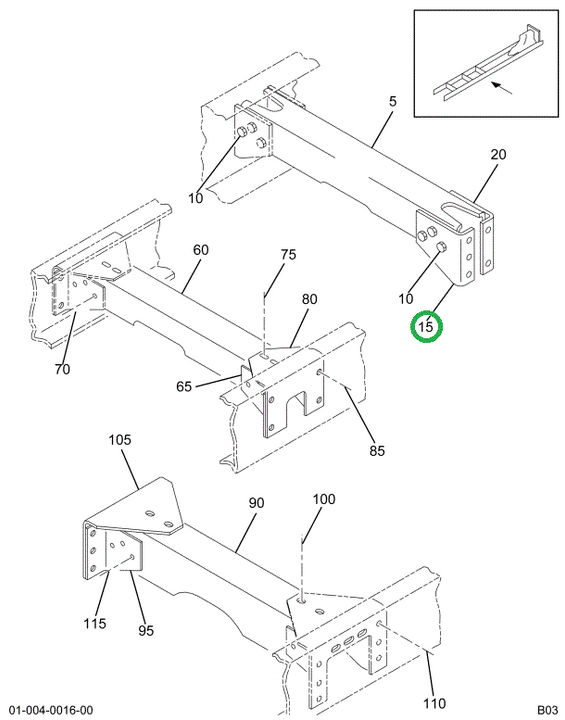 5
20
10
10
15
60
75
80
70
65
85
105
90
100
115
95
110
01-004-0016-00
B03