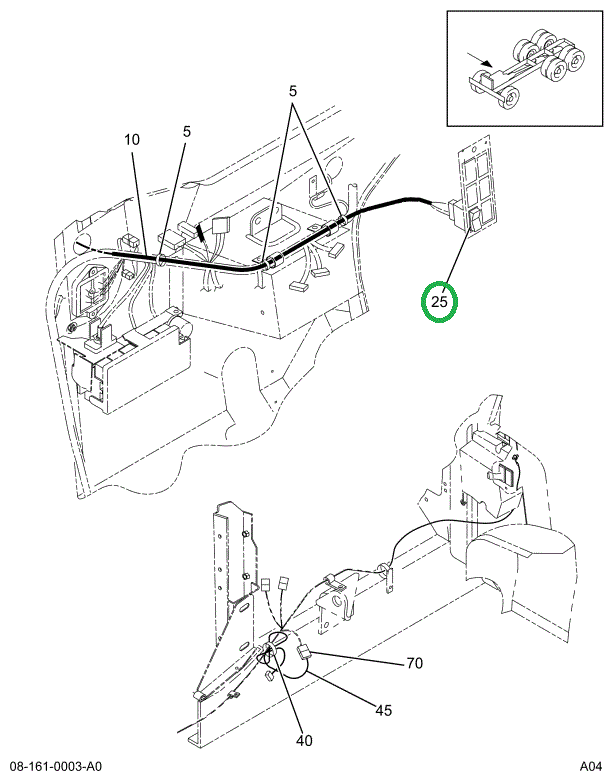 5
10
5
25
70
45
40
08-161-0003-A0
A04