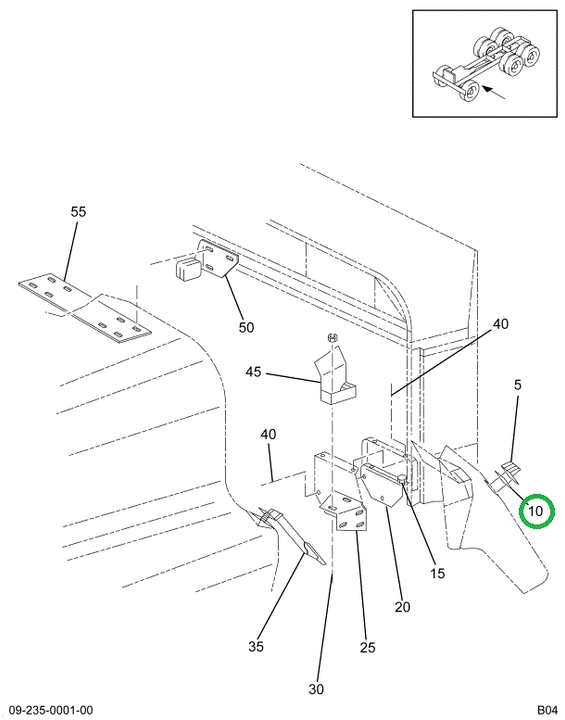 55

50

40

45

5

40

10

15

20

35

25

30

09-235-0001-00

B04