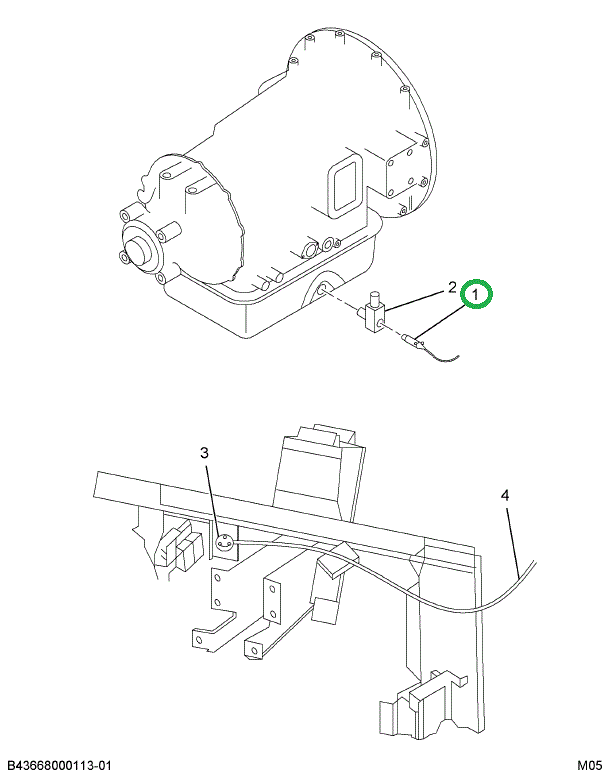 2
1
3
4
B43668000113-01
M05