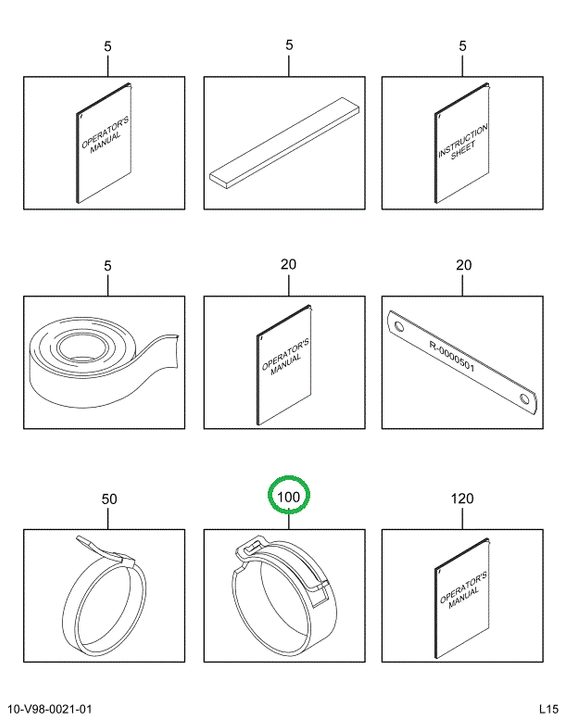 5

OPERATOR'S MANUAL

5

5

INSTRUCTION SHEET

5

20

OPERATOR'S MANUAL

20

R-0000501

50

100

120

OPERATOR'S MANUAL

10-V98-0021-01

L15