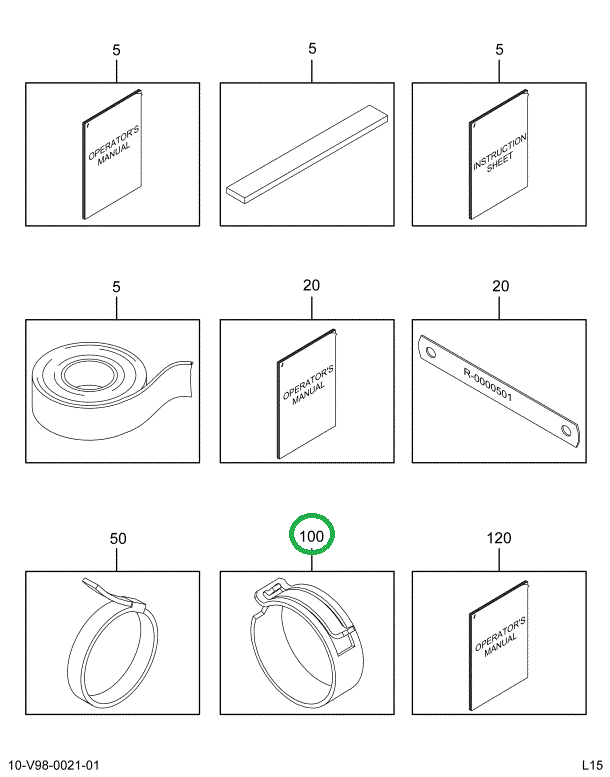 5

OPERATOR'S MANUAL

5

5

INSTRUCTION SHEET

5

20

OPERATOR'S MANUAL

20

R-0000501

50

100

120

OPERATOR'S MANUAL

10-V98-0021-01

L15