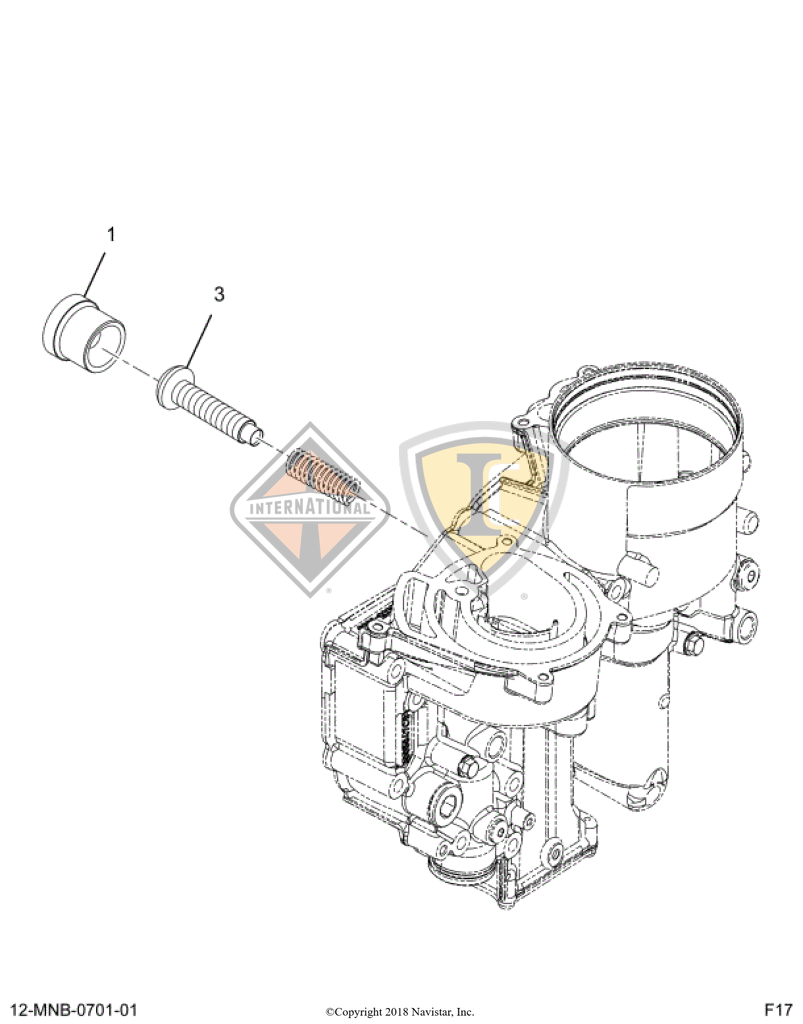 1

3

INTERNATIONAL

12-MNB-0701-01

©Copyright 2018 Navistar, Inc.

F17