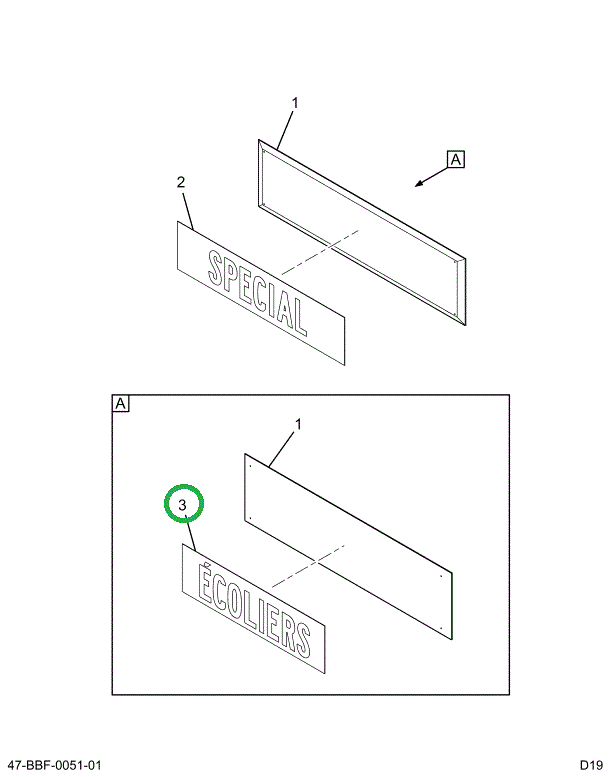 1
A
2
SPECIAL

A
1
3
ÉCOLIERS

47-BBF-0051-01
D19