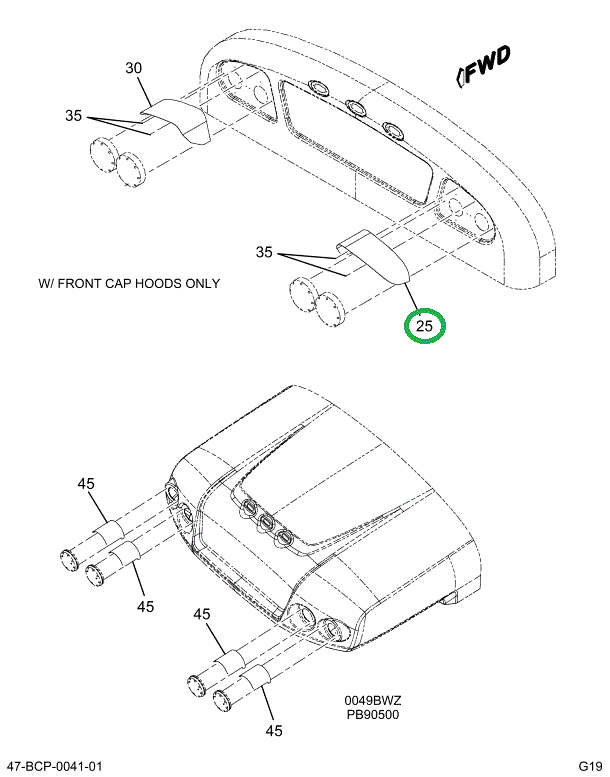 30

FWD

35

35

W/ FRONT CAP HOODS ONLY

25

45

45

45

45

0049BWZ
PB90500

47-BCP-0041-01

G19