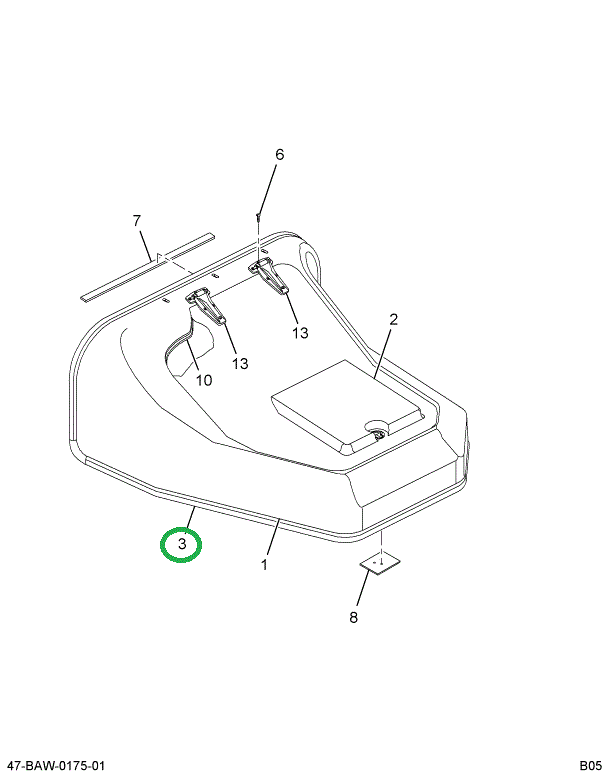 6
7
13
2
13
10
3
1
8
47-BAW-0175-01
B05