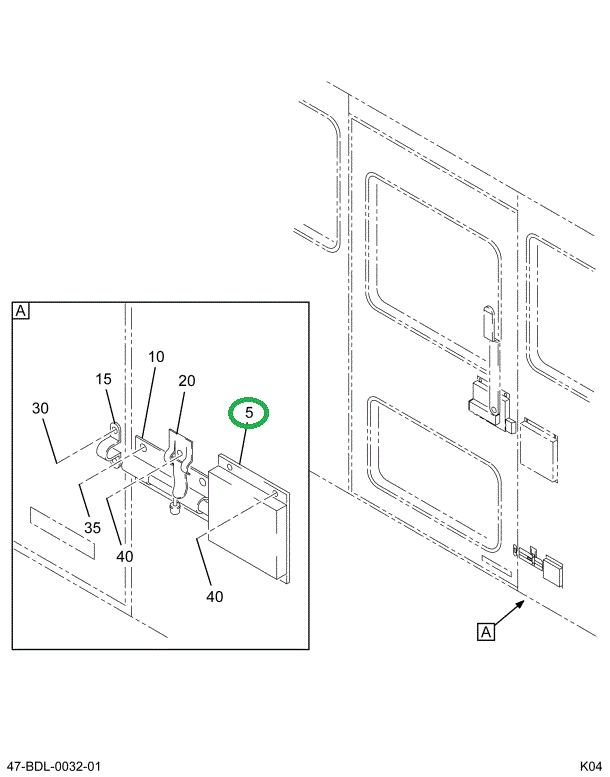 A

10

15

20

30

5

35

40

40

A

47-BDL-0032-01

K04