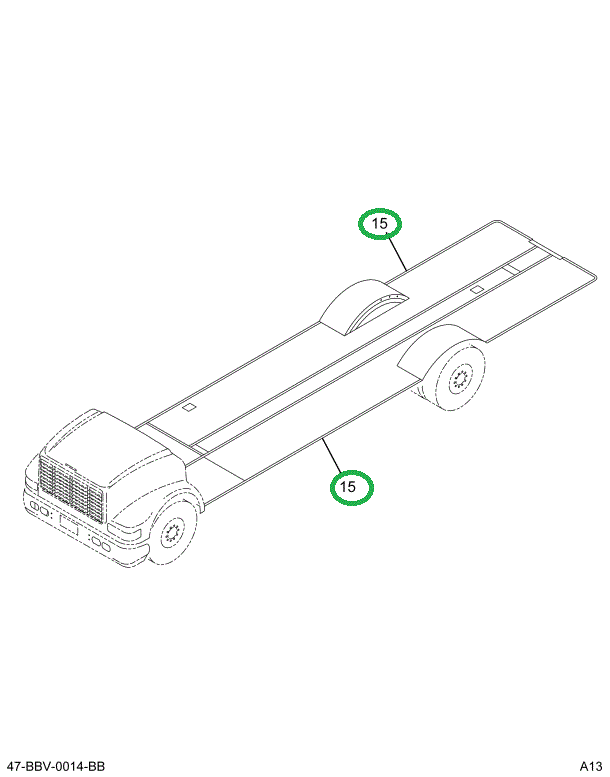 15

15

47-BBV-0014-BB

A13