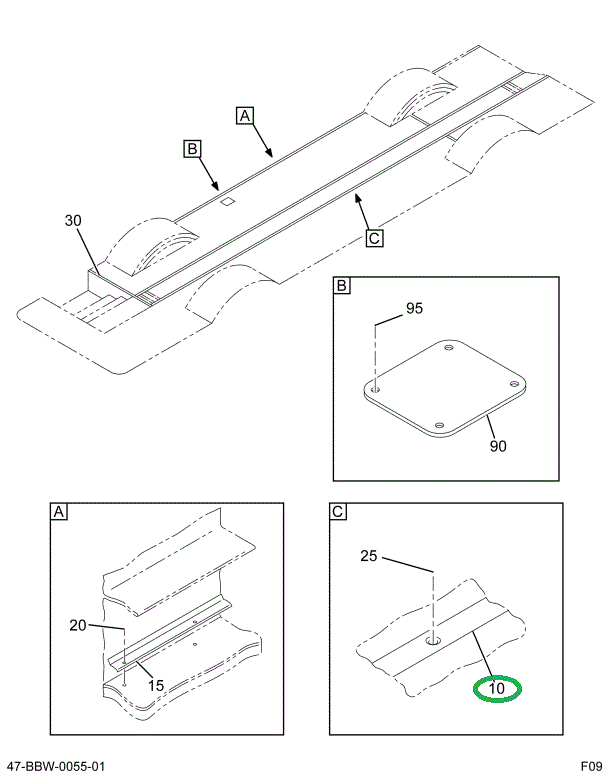 A
B
30
C
B
95
90
A
20
15
C
25
10
47-BBW-0055-01
F09