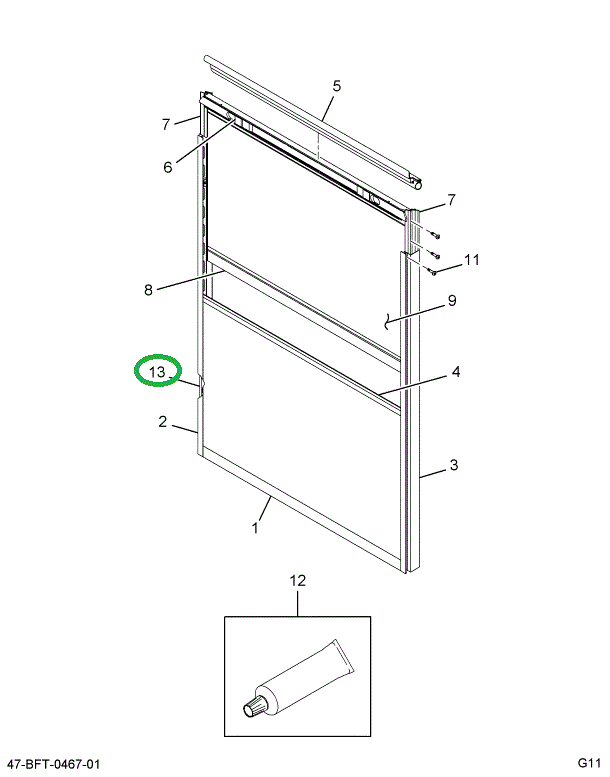 5
7
6
7
11
8
9
13
4
2
3
1
12
47-BFT-0467-01
G11