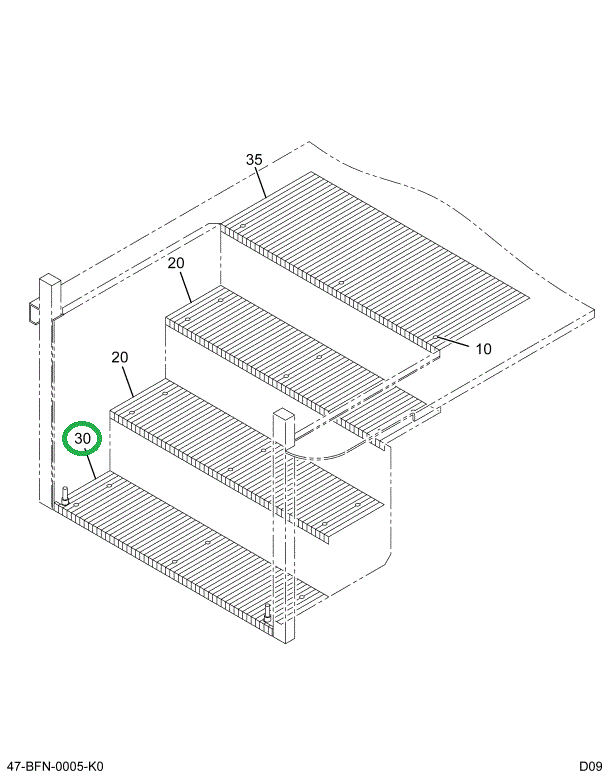 35
20
10
20
30
47-BFN-0005-K0
D09