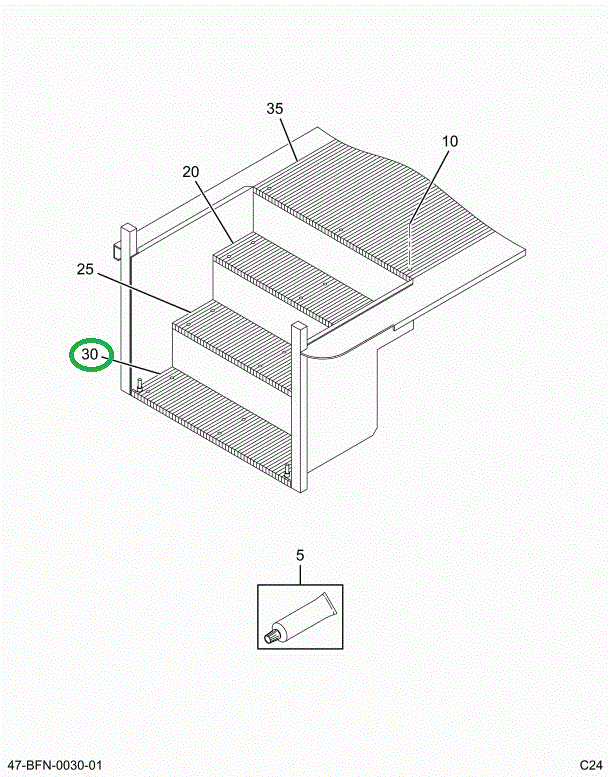 35

10

20

25

30

5

47-BFN-0030-01

C24