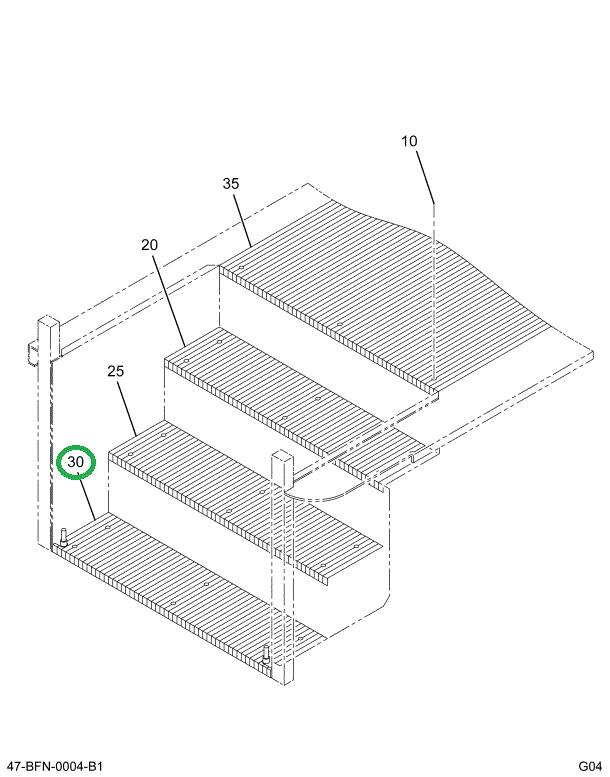 10

35

20

25

30

47-BFN-0004-B1

G04