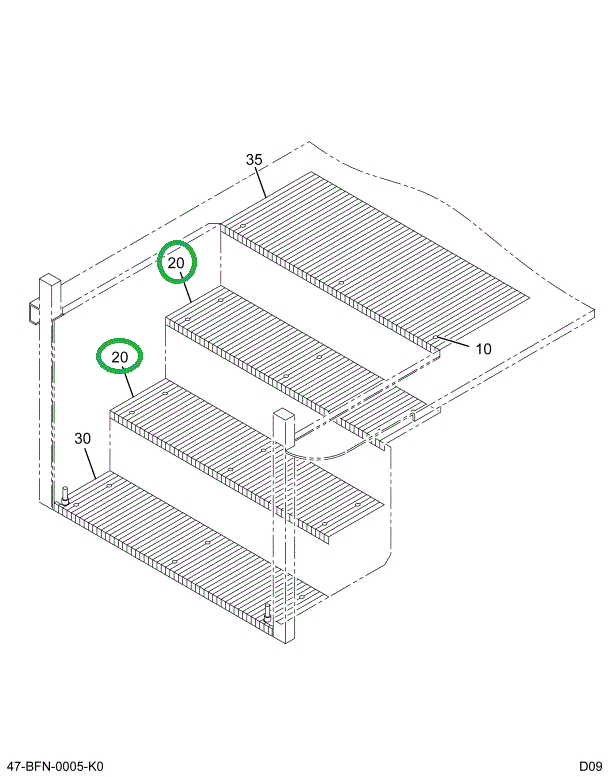 35
20
10
20
30
47-BFN-0005-K0
D09