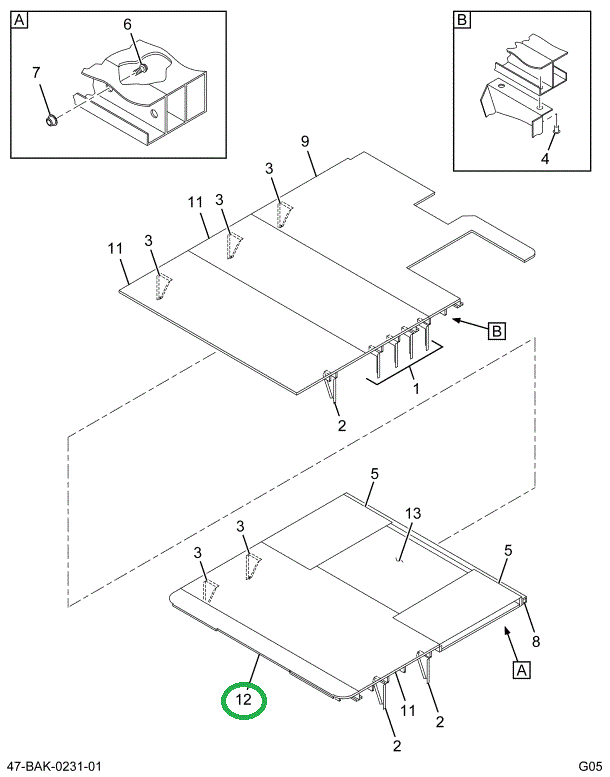 A
6
7
B
4
9
3
11
3
11
3
B
1
2
5
13
3
3
5
8
A
12
11
2
2
47-BAK-0231-01
G05