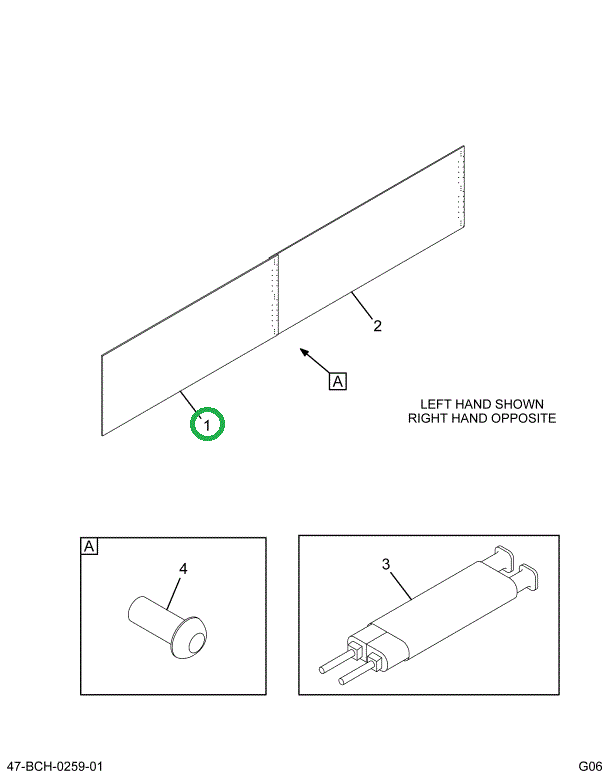 2

A

1

LEFT HAND SHOWN
RIGHT HAND OPPOSITE

A

4

3

47-BCH-0259-01

G06