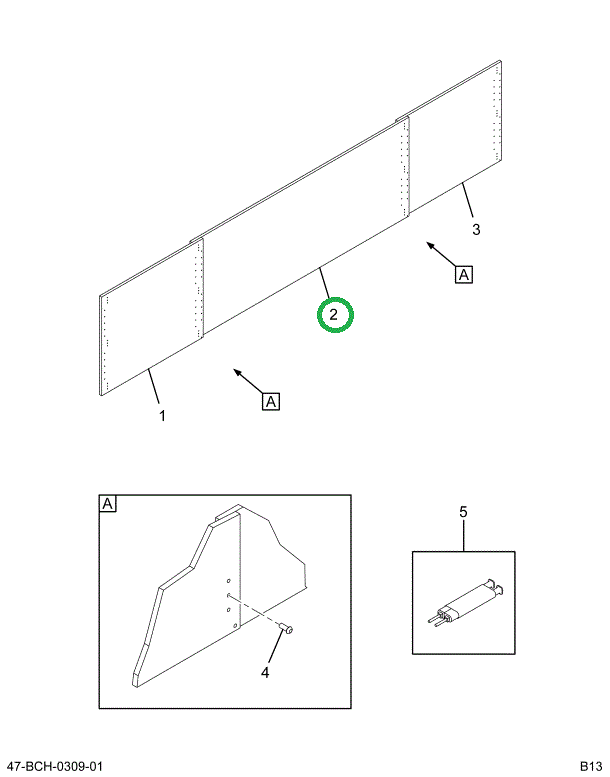 3
A
2
A
1
A
5
4
47-BCH-0309-01
B13