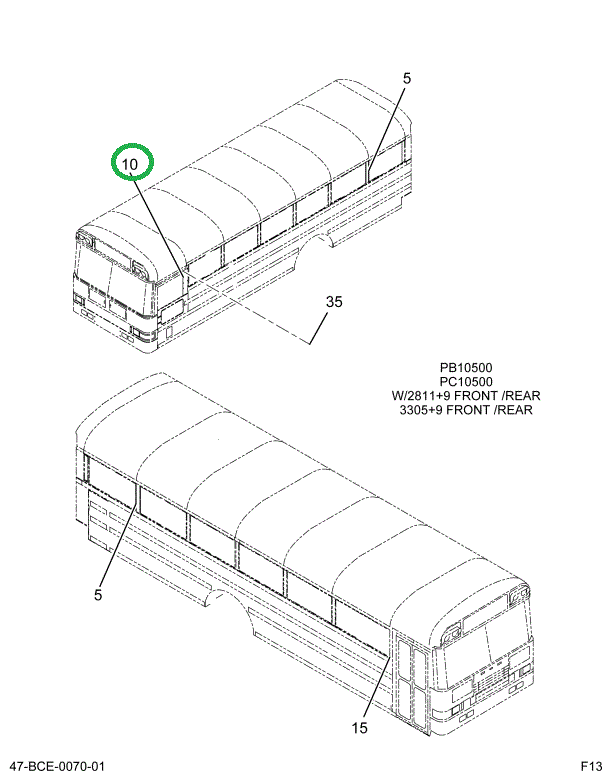 5

10

35

PB10500
PC10500
W/2811+9 FRONT /REAR
3305+9 FRONT /REAR

5

15

47-BCE-0070-01

F13