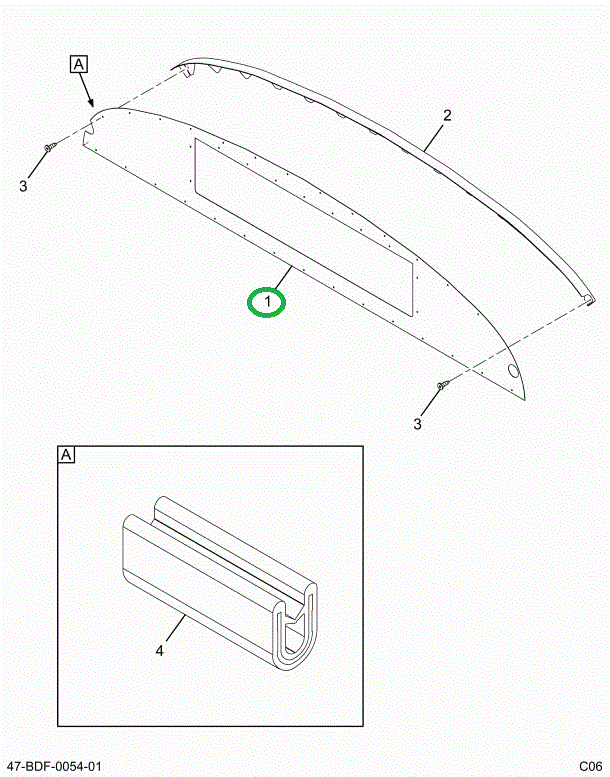 A

2

3

1

3

A

4

47-BDF-0054-01

C06