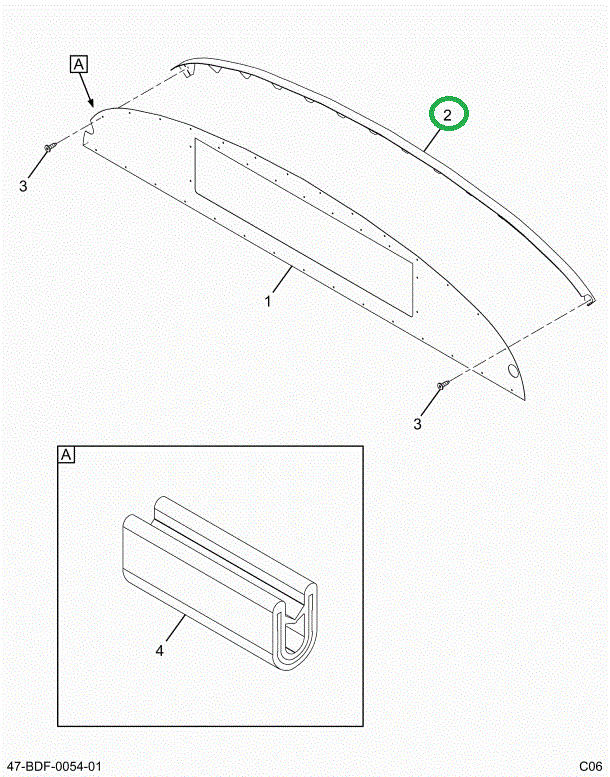 A

2

3

1

3

A

4

47-BDF-0054-01

C06