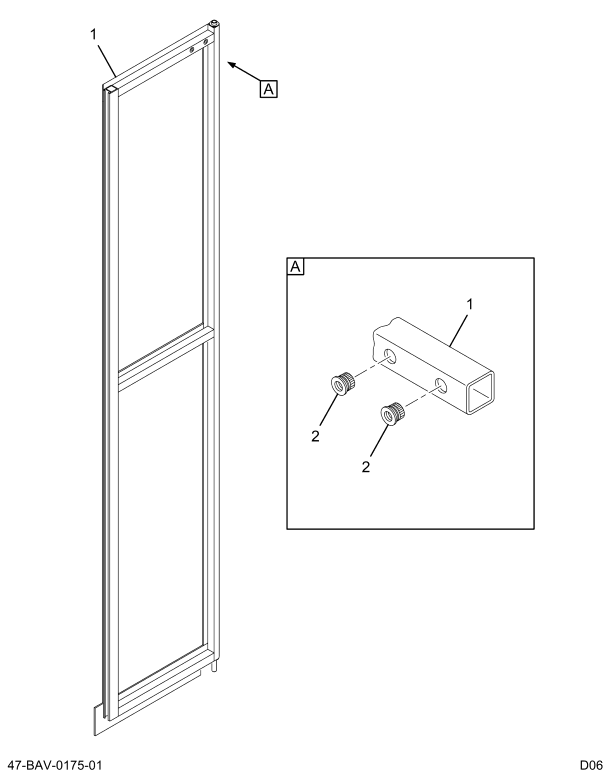 1

A

A

1

2

2

47-BAV-0175-01

D06