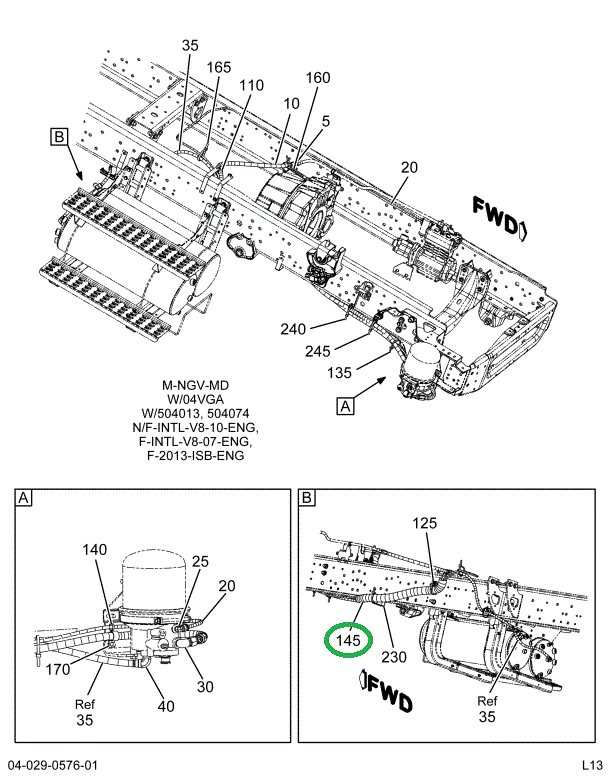 35
165
110
160
10
5
B
20
FWD
240
245
135
A

M-NGV-MD
W/04VGA
W/504013, 504074
N/F-INTL-V8-10-ENG,
F-INTL-V8-07-ENG,
F-2013-ISB-ENG

A
140
25
20
170
30
40
Ref
35

B
125
145
230
FWD
Ref
35

04-029-0576-01
L13