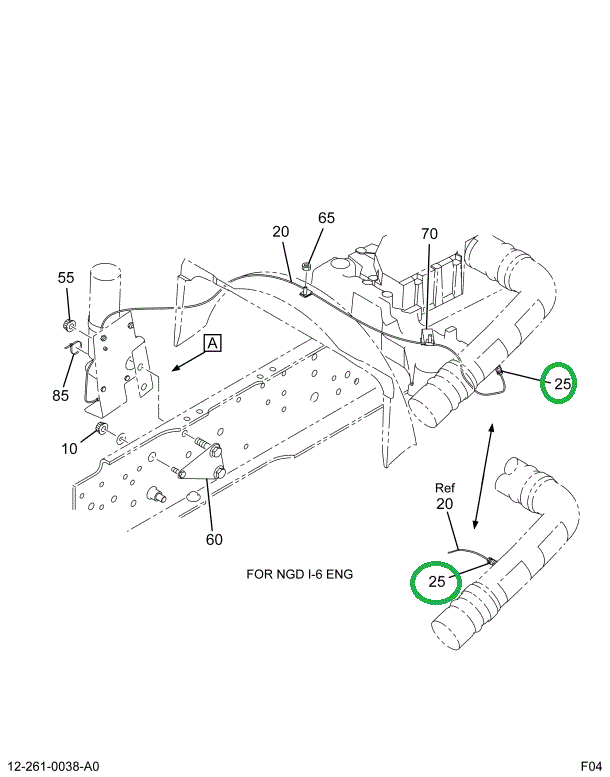 65
20
70
55
A
25
85
10
60
Ref
20
FOR NGD I-6 ENG
25

12-261-0038-A0
F04