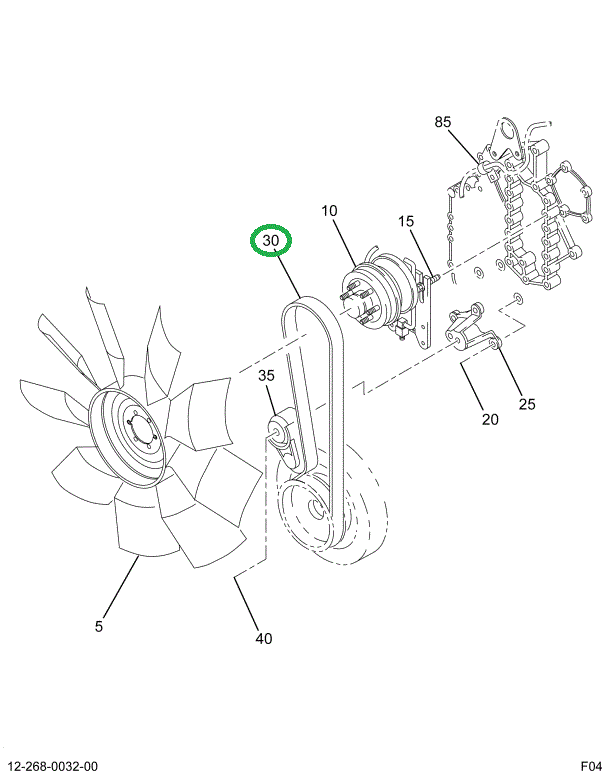 85

10

15

30

35

20

25

5

40

12-268-0032-00

F04