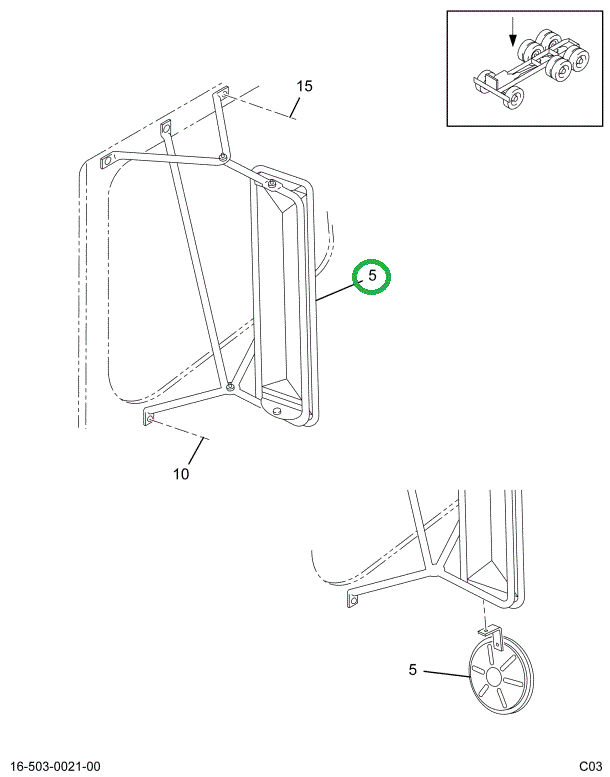 15

5

10

5

16-503-0021-00

C03